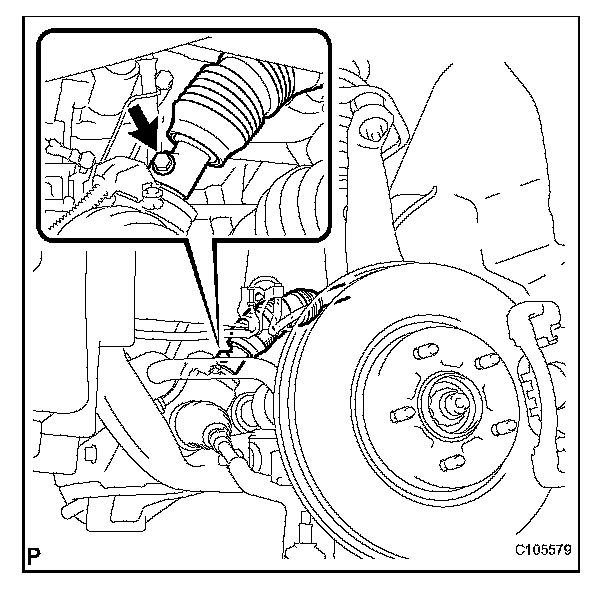 P
C105579