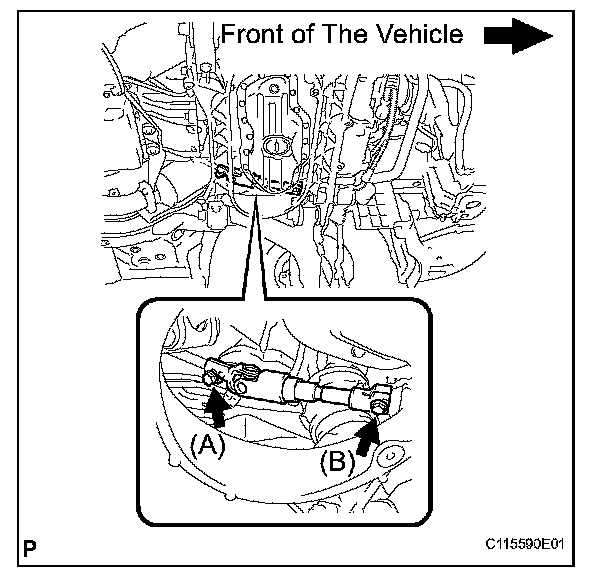 Front of The Vehicle

(A)

(B)

P

C115590E01