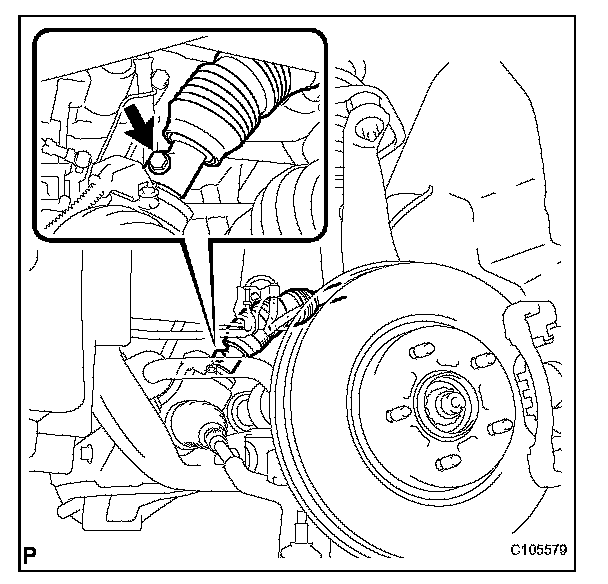 P

C105579