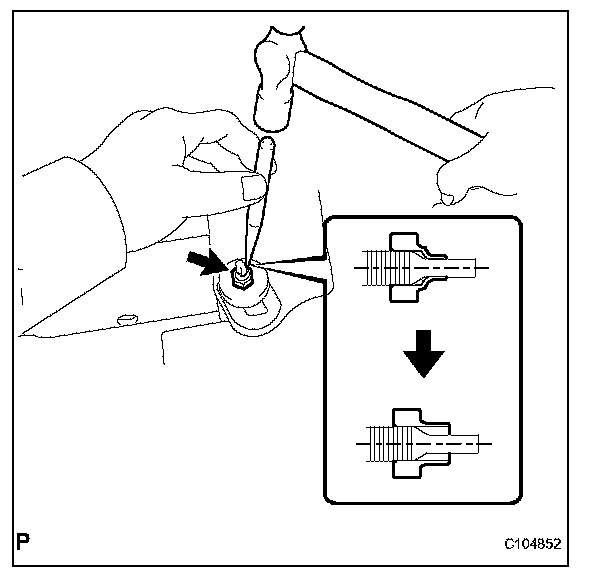 P

C104852