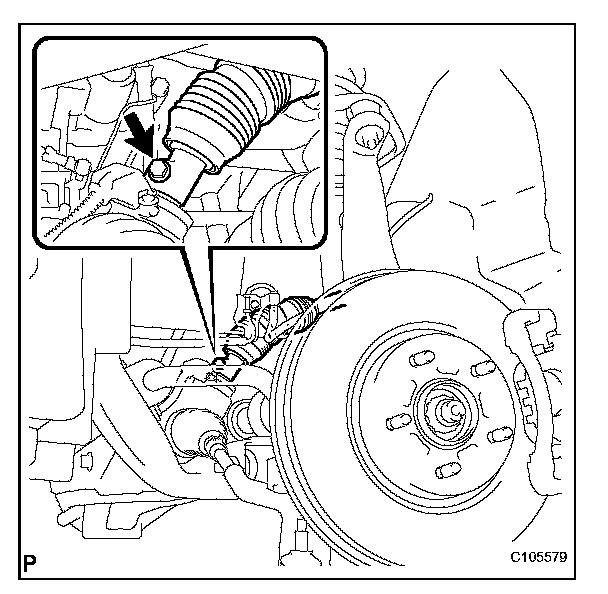 P

C105579