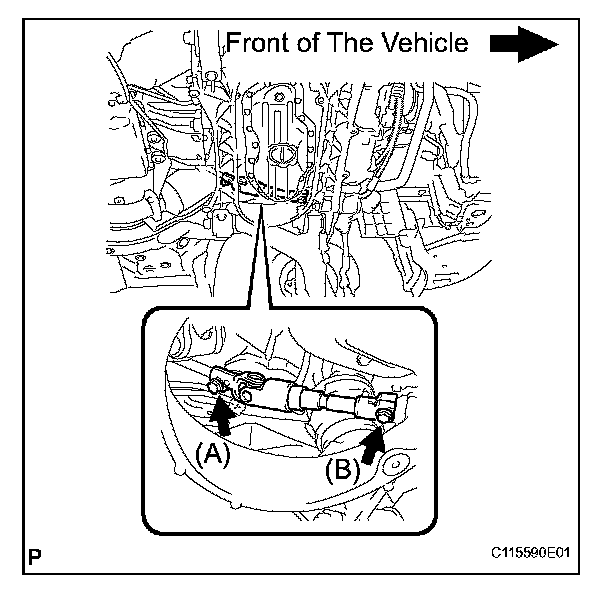 Front of The Vehicle

(A)

(B)

P

C115590E01