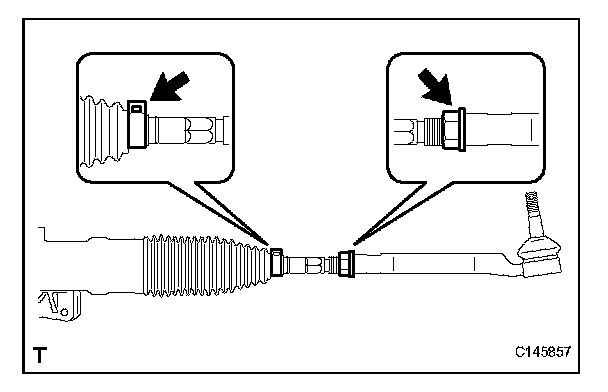 T

C145857