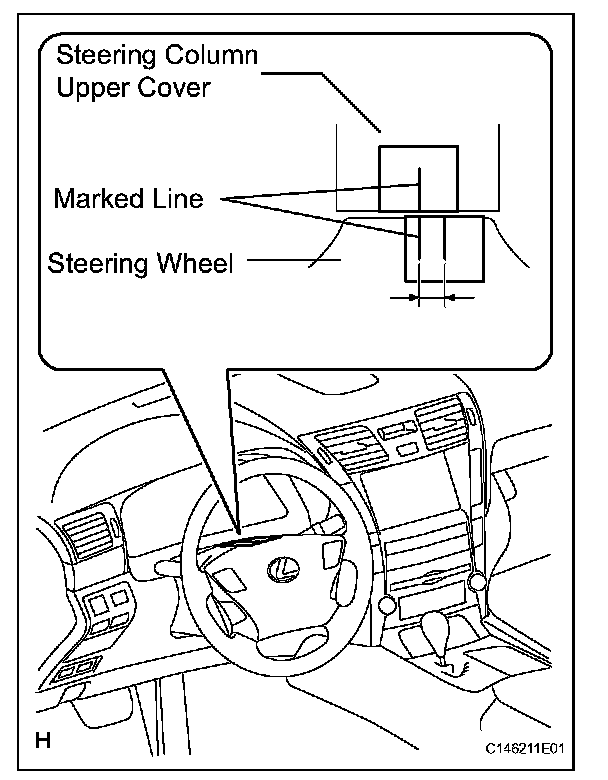 Steering Column Upper Cover

Marked Line

Steering Wheel

H

C146211E01