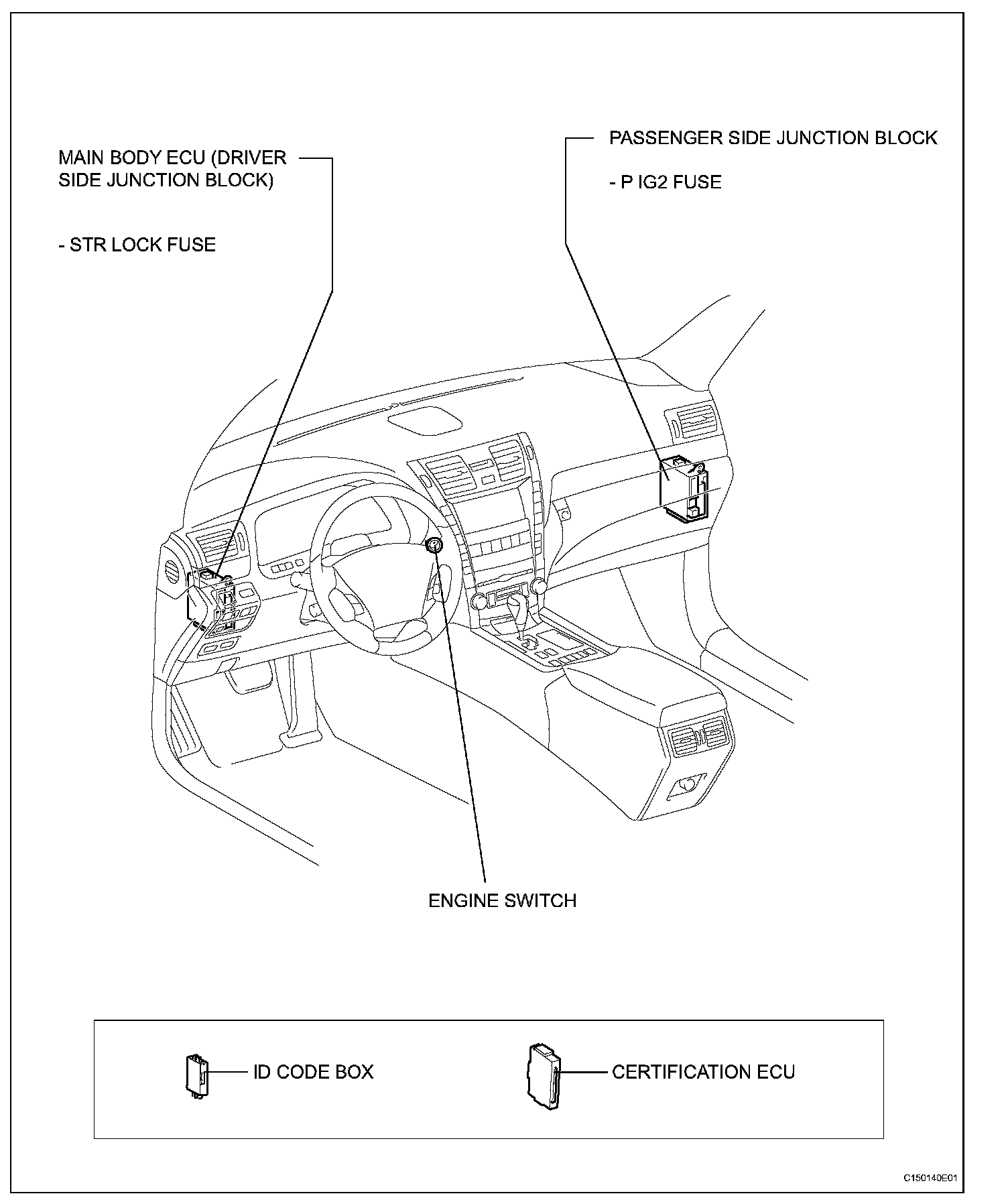 MAIN BODY ECU (DRIVER SIDE JUNCTION BLOCK)

- STR LOCK FUSE

PASSENGER SIDE JUNCTION BLOCK

- P IG2 FUSE

ENGINE SWITCH

ID CODE BOX

CERTIFICATION ECU

C150140E01