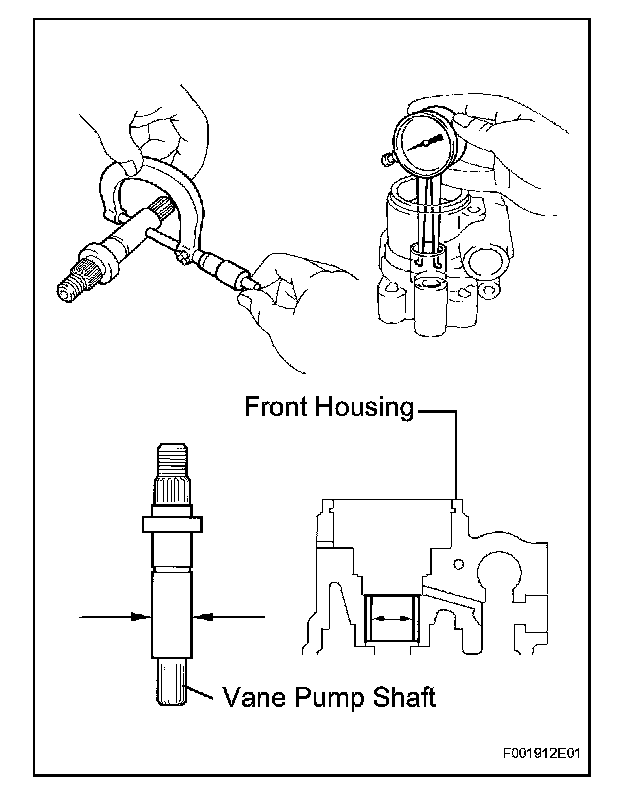 Front Housing

Vane Pump Shaft

F001912E01