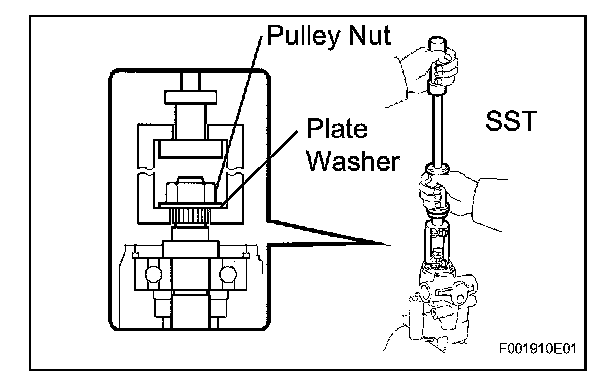 Pulley Nut

Plate Washer

SST

F001910E01