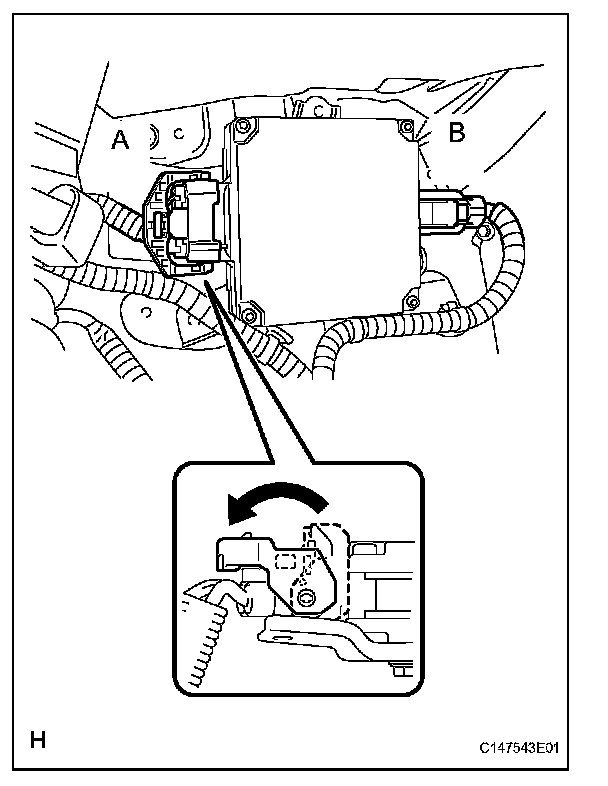 A

B

H

C147543E01