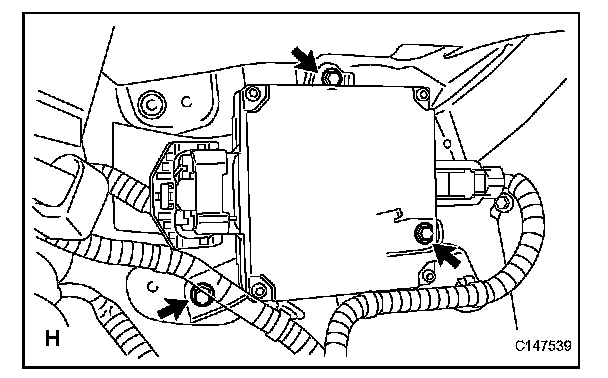 H

C147539