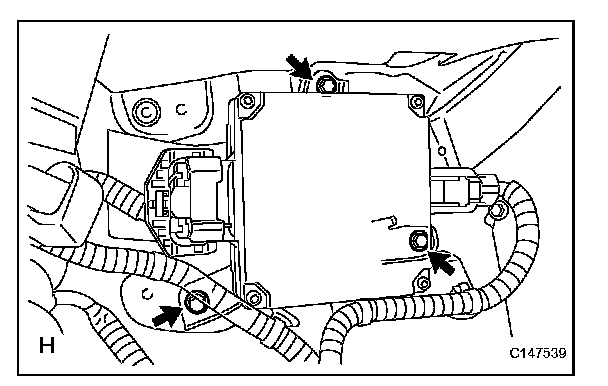 H

C147539