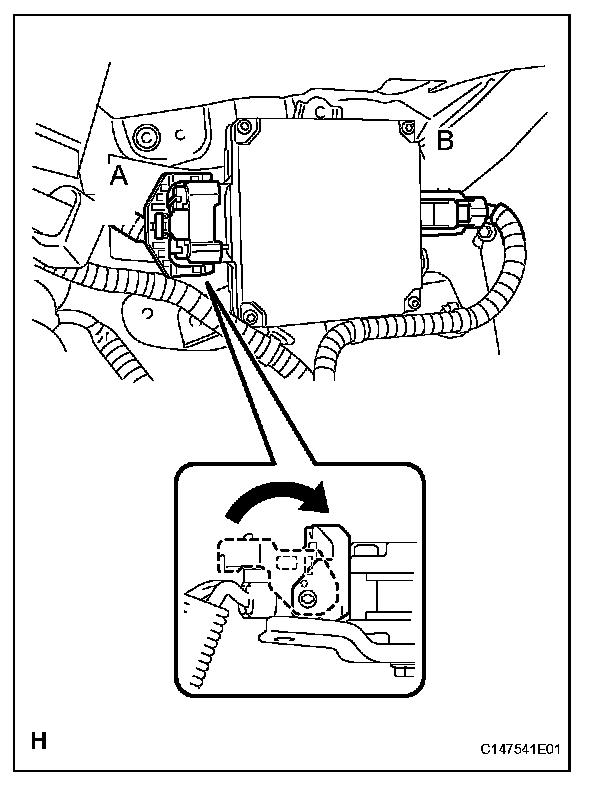 A

B

H

C147541E01