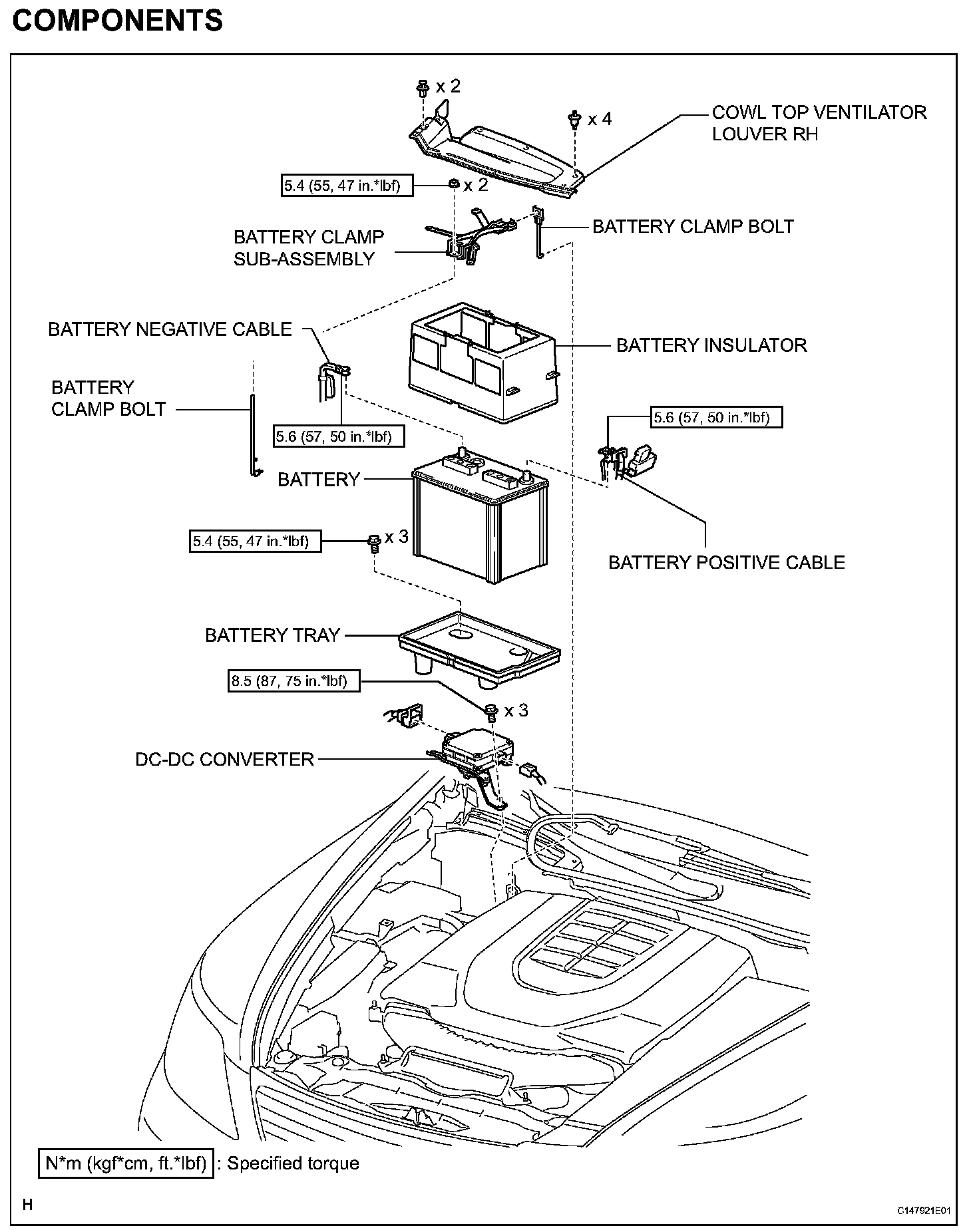 COMPONENTS

x 2

x 4

COWL TOP VENTILATOR LOUVER RH

5.4 (55, 47 in.*lbf)

x 2

BATTERY CLAMP SUB-ASSEMBLY

BATTERY CLAMP BOLT

BATTERY NEGATIVE CABLE

BATTERY INSULATOR

BATTERY CLAMP BOLT

5.6 (57, 50 in.*lbf)

5.6 (57, 50 in.*lbf)

BATTERY

5.4 (55, 47 in.*lbf)

x 3

BATTERY POSITIVE CABLE

BATTERY TRAY

8.5 (87, 75 in.*lbf)

x 3

DC-DC CONVERTER

N*m (kgf*cm, ft.*lbf) : Specified torque

H

C147921E01