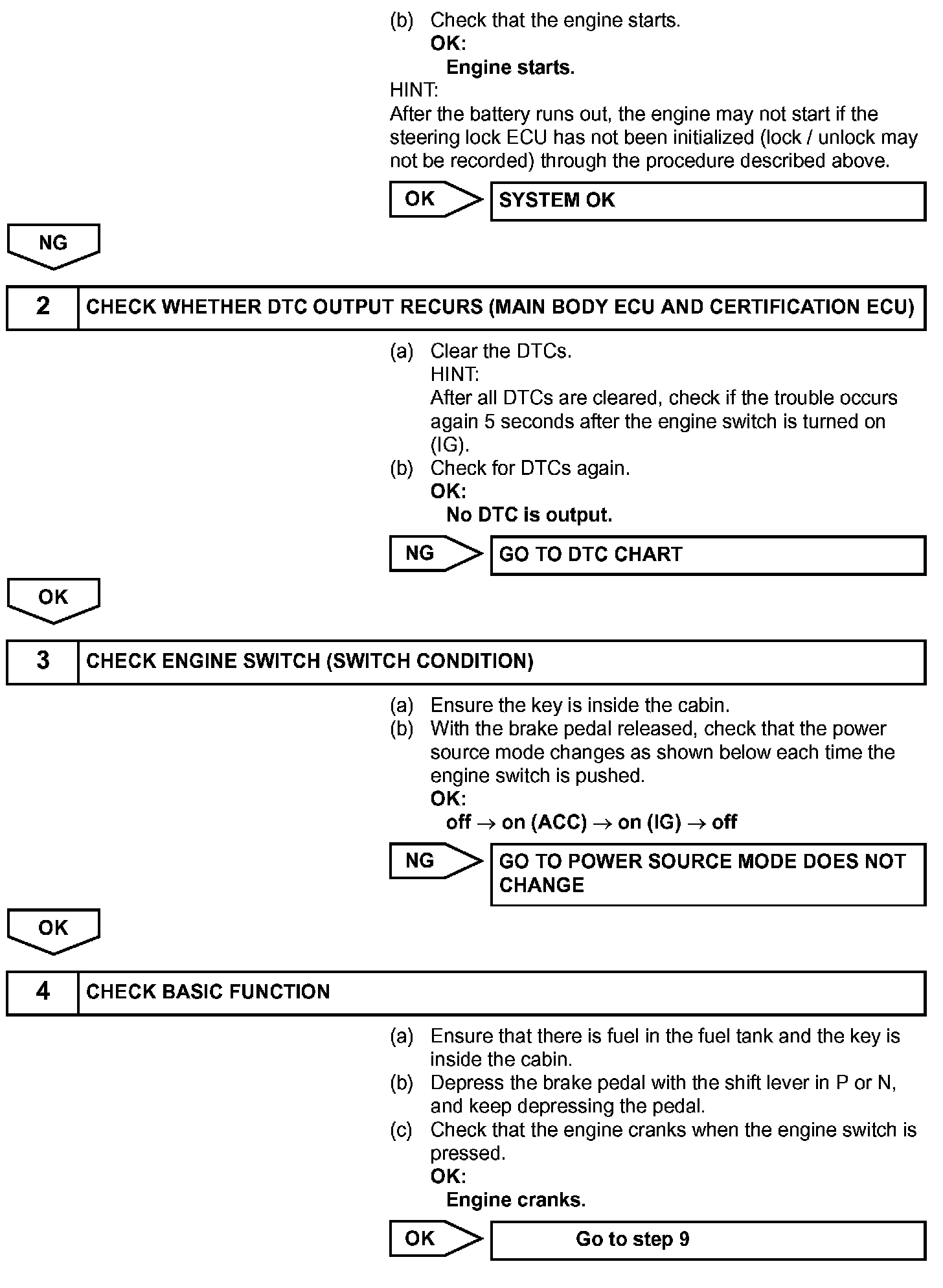 (b) Check that the engine starts.
OK:
Engine starts.
HINT:
After the battery runs out, the engine may not start if the steering lock ECU has not been initialized (lock / unlock may not be recorded) through the procedure described above.

OK

SYSTEM OK

NG

2 CHECK WHETHER DTC OUTPUT RECURS (MAIN BODY ECU AND CERTIFICATION ECU)

(a) Clear the DTCs.
HINT:
After all DTCs are cleared, check if the trouble occurs again 5 seconds after the engine switch is turned on (IG).
(b) Check for DTCs again.
OK:
No DTC is output.

NG

GO TO DTC CHART

OK

3 CHECK ENGINE SWITCH (SWITCH CONDITION)

(a) Ensure the key is inside the cabin.
(b) With the brake pedal released, check that the power source mode changes as shown below each time the engine switch is pushed.
OK:
off $\rightarrow$ on (ACC) $\rightarrow$ on (IG) $\rightarrow$ off

NG

GO TO POWER SOURCE MODE DOES NOT CHANGE

OK

4 CHECK BASIC FUNCTION

(a) Ensure that there is fuel in the fuel tank and the key is inside the cabin.
(b) Depress the brake pedal with the shift lever in P or N, and keep depressing the pedal.
(c) Check that the engine cranks when the engine switch is pressed.
OK:
Engine cranks.

OK

Go to step 9