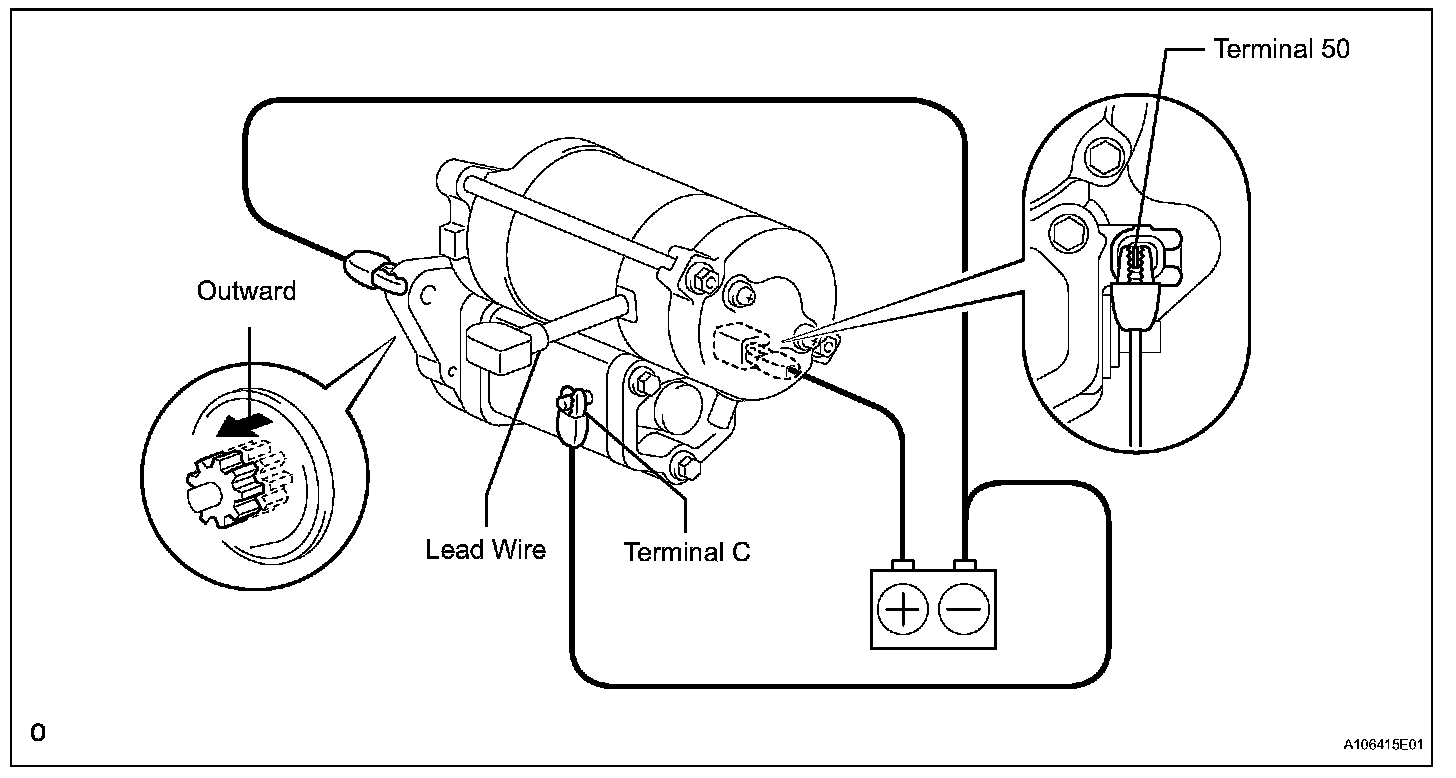 Terminal 50

Outward

Lead Wire

Terminal C

+

−

0

A106415E01