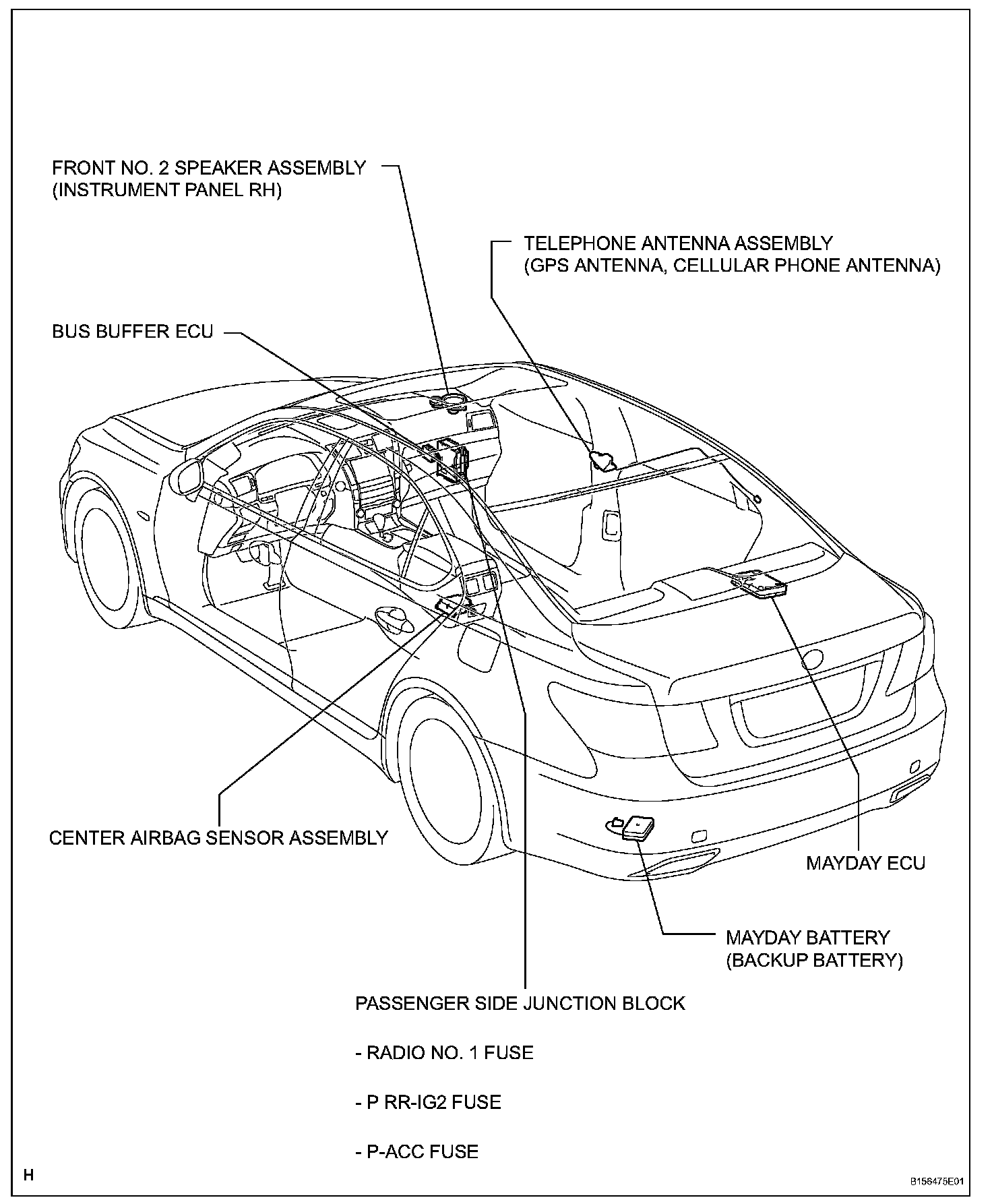 FRONT NO. 2 SPEAKER ASSEMBLY
(INSTRUMENT PANEL RH)

TELEPHONE ANTENNA ASSEMBLY
(GPS ANTENNA, CELLULAR PHONE ANTENNA)

BUS BUFFER ECU

CENTER AIRBAG SENSOR ASSEMBLY

MAYDAY ECU

MAYDAY BATTERY
(BACKUP BATTERY)

PASSENGER SIDE JUNCTION BLOCK

- RADIO NO. 1 FUSE

- P RR-IG2 FUSE

- P-ACC FUSE

H

B156475E01