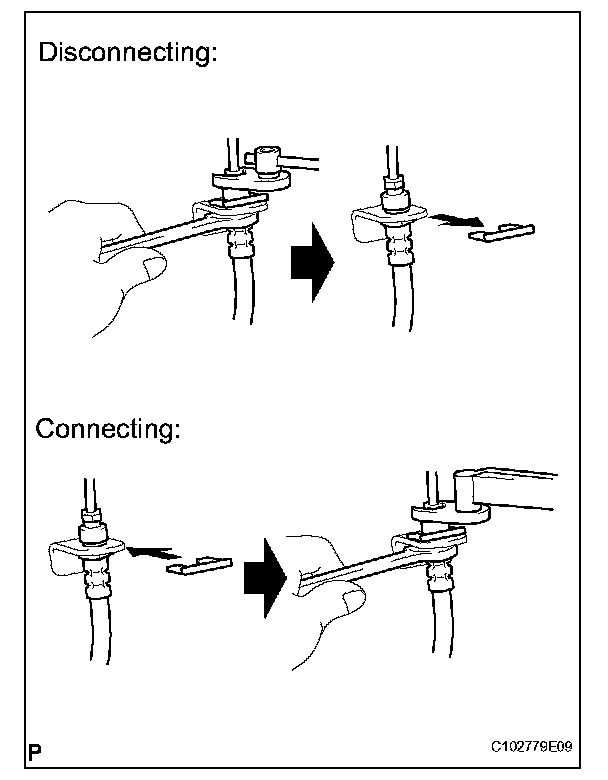 Disconnecting:

Connecting:

P

C102779E09