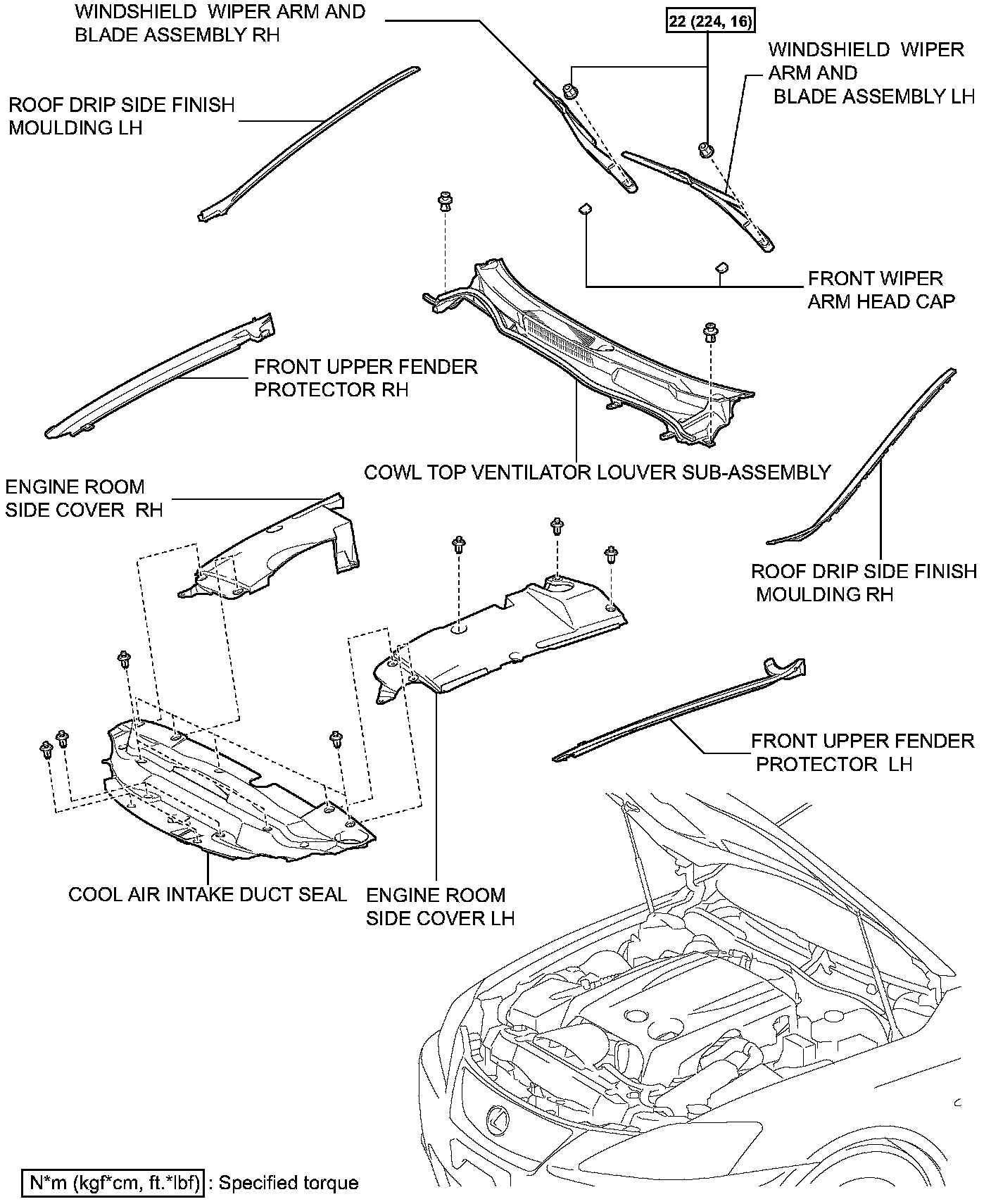 WINDSHIELD WIPER ARM AND BLADE ASSEMBLY RH

22 (224, 16)

WINDSHIELD WIPER ARM AND BLADE ASSEMBLY LH

ROOF DRIP SIDE FINISH MOULDING LH

FRONT WIPER ARM HEAD CAP

FRONT UPPER FENDER PROTECTOR RH

COWL TOP VENTILATOR LOUVER SUB-ASSEMBLY

ENGINE ROOM SIDE COVER RH

ROOF DRIP SIDE FINISH MOULDING RH

FRONT UPPER FENDER PROTECTOR LH

COOL AIR INTAKE DUCT SEAL

ENGINE ROOM SIDE COVER LH

N*m (kgf*cm, ft.*lbf) : Specified torque