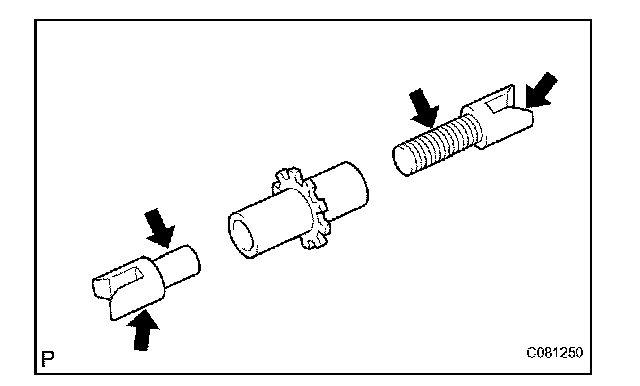 P

C081250