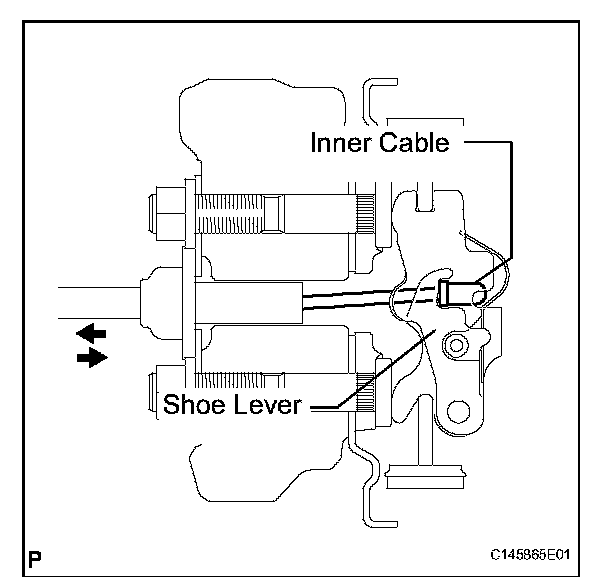 Inner Cable

Shoe Lever

P

C145865E01