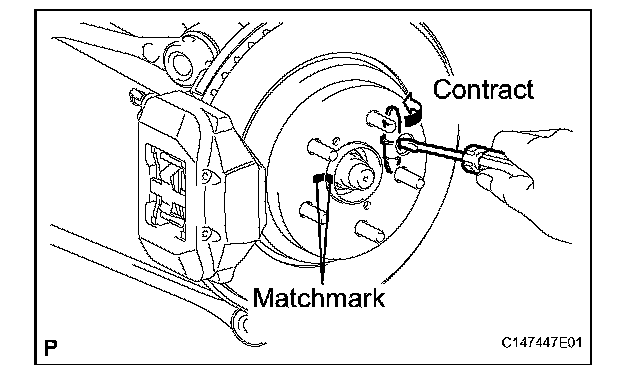 Contract

Matchmark

P

C147447E01