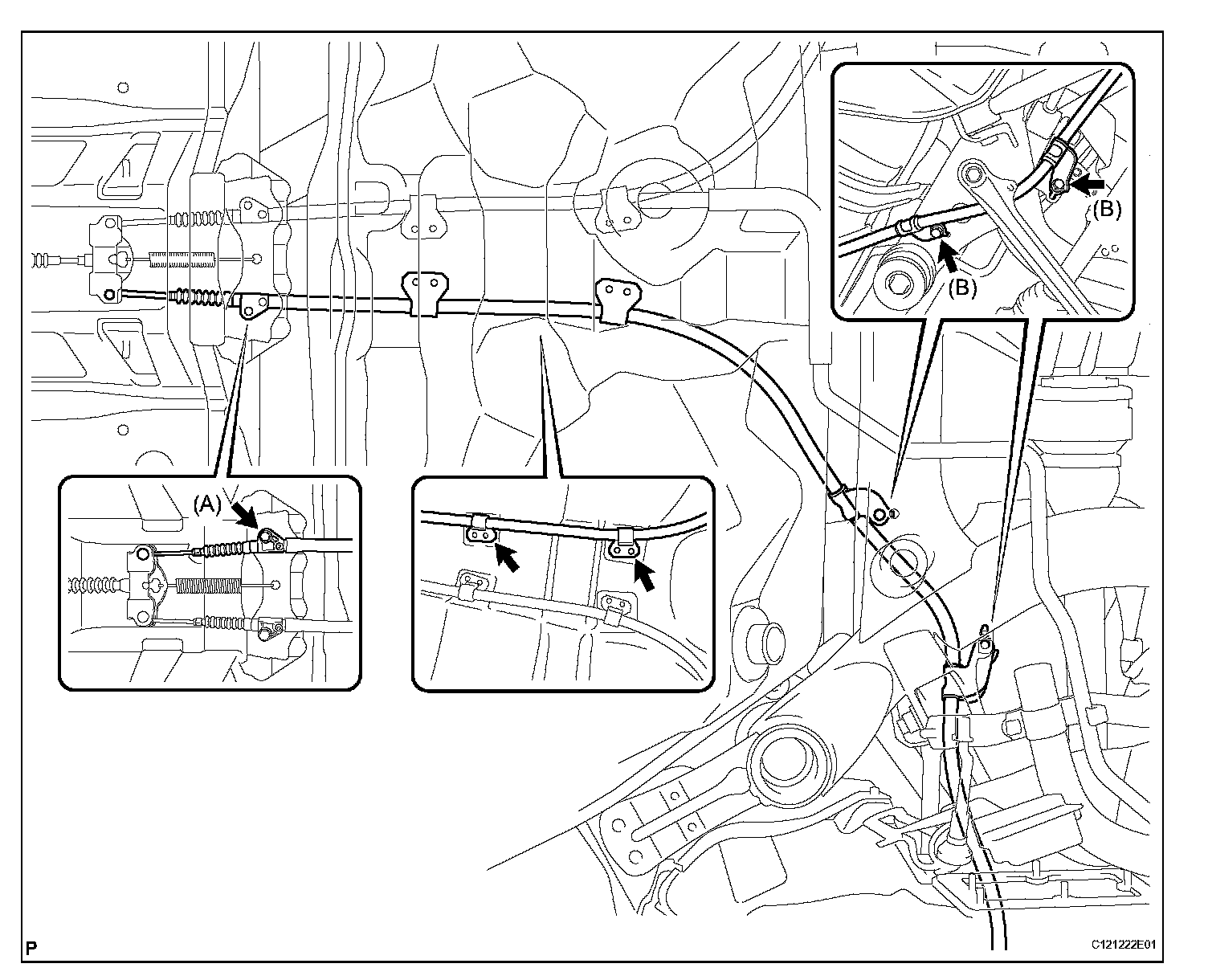 (B)
(B)
(A)
P
C121222E01