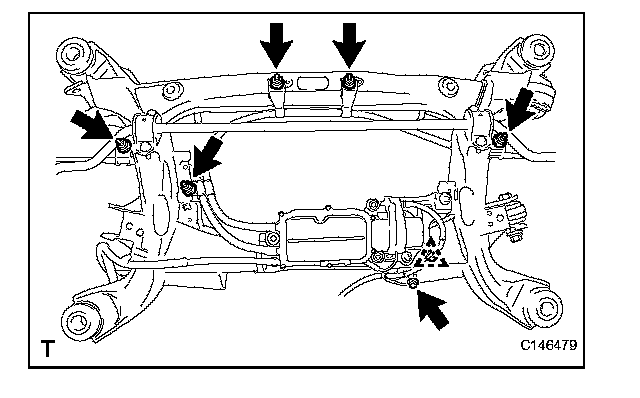 T

C146479