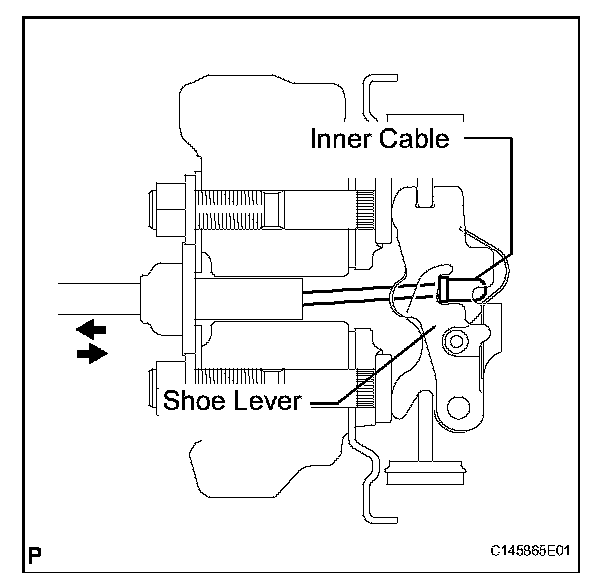 Inner Cable

Shoe Lever

P

C145865E01