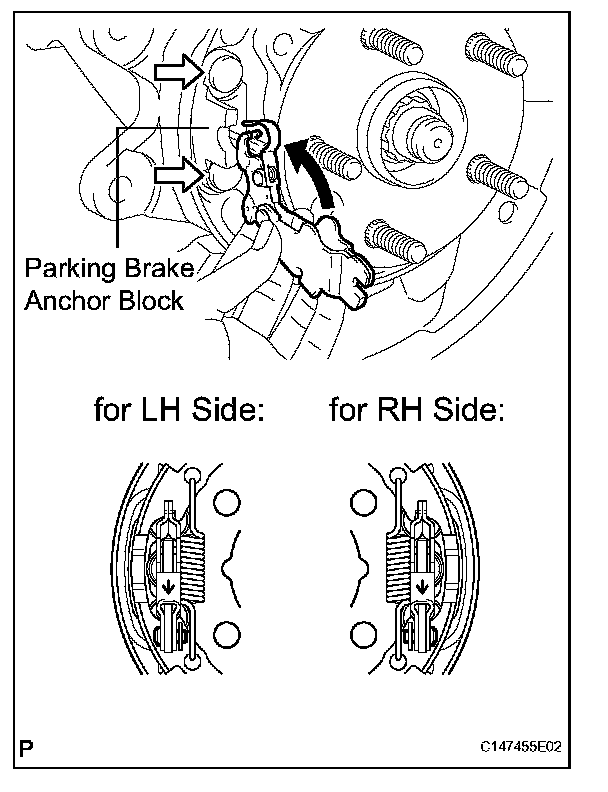 Parking Brake Anchor Block

for LH Side:

for RH Side:

P

C147455E02