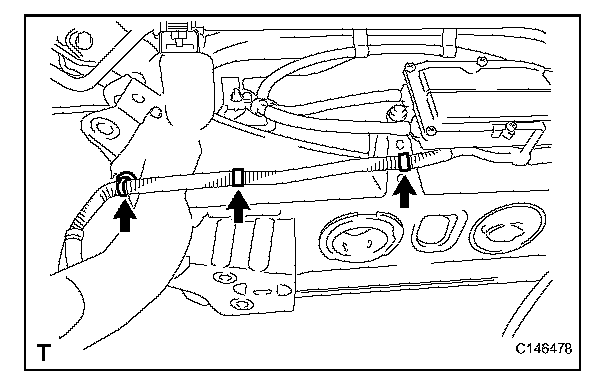 T

C146478