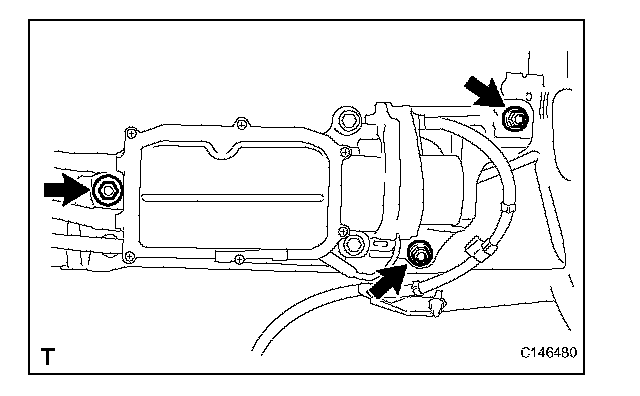 T

C146480