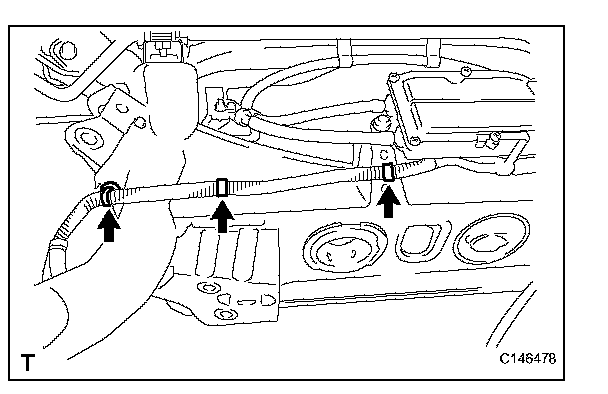 T

C146478