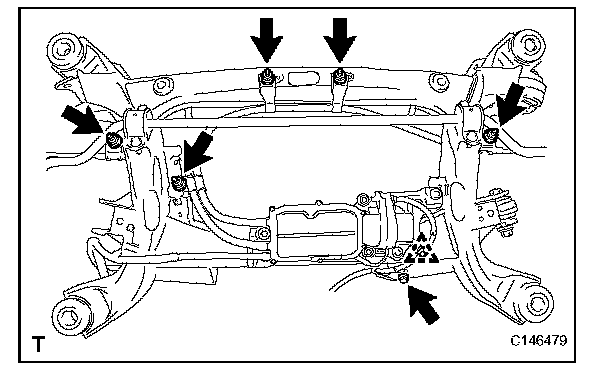 T
C146479