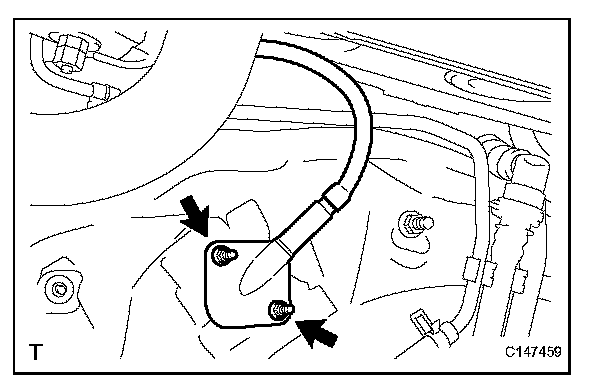 T

C147459