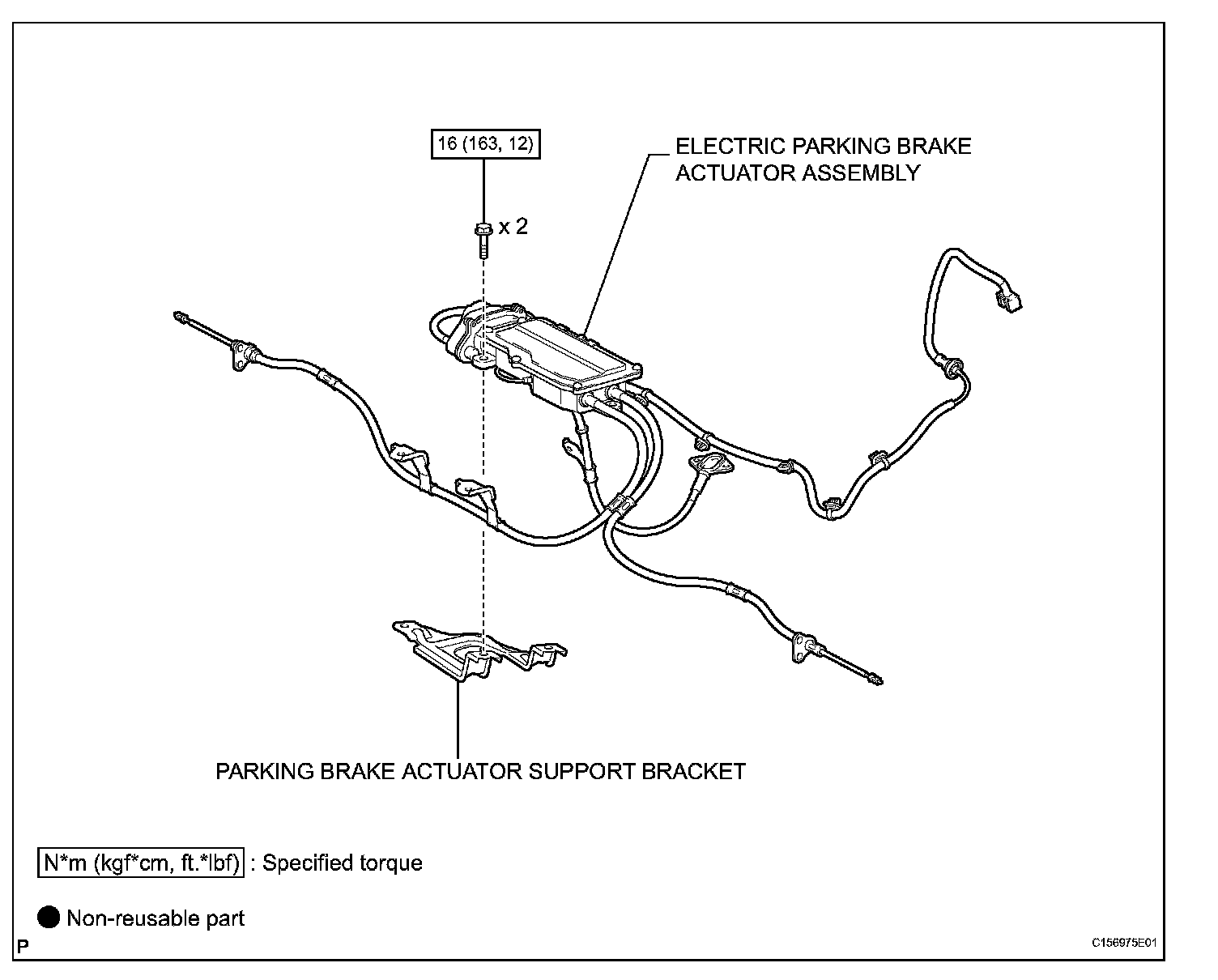 16 (163, 12)

x 2

ELECTRIC PARKING BRAKE ACTUATOR ASSEMBLY

PARKING BRAKE ACTUATOR SUPPORT BRACKET

N*m (kgf*cm, ft.*lbf) : Specified torque

● Non-reusable part

P

C156975E01