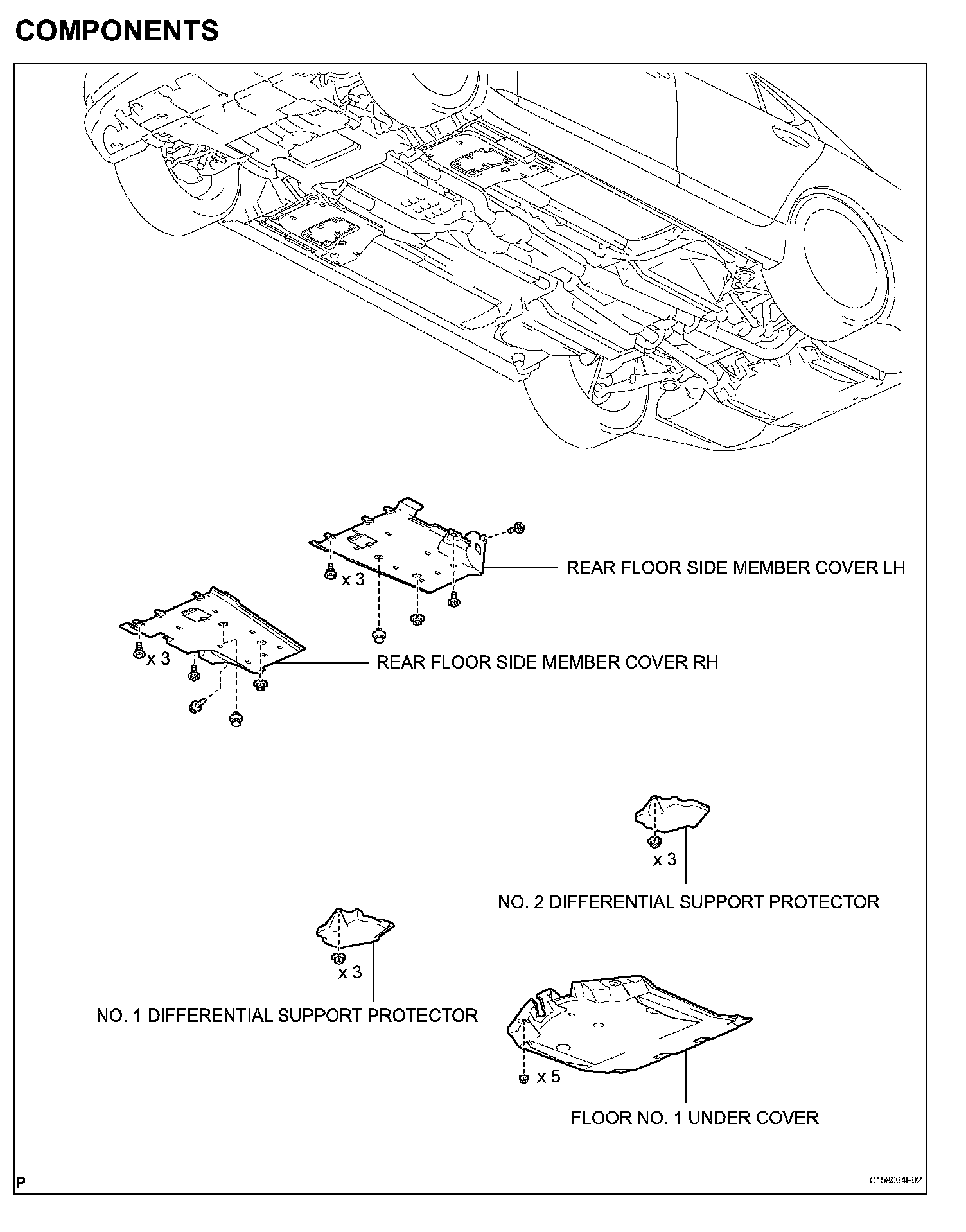 COMPONENTS

x 3

REAR FLOOR SIDE MEMBER COVER LH

x 3

REAR FLOOR SIDE MEMBER COVER RH

x 3

NO. 2 DIFFERENTIAL SUPPORT PROTECTOR

x 3

NO. 1 DIFFERENTIAL SUPPORT PROTECTOR

x 5

FLOOR NO. 1 UNDER COVER

P

C158004E02