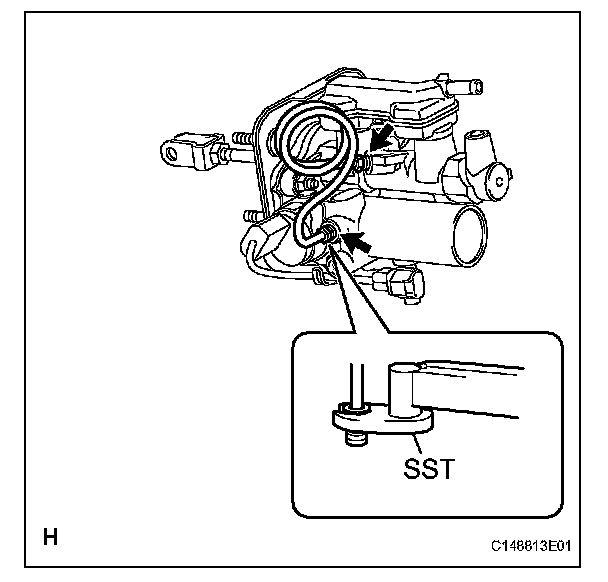 SST

H

C148813E01