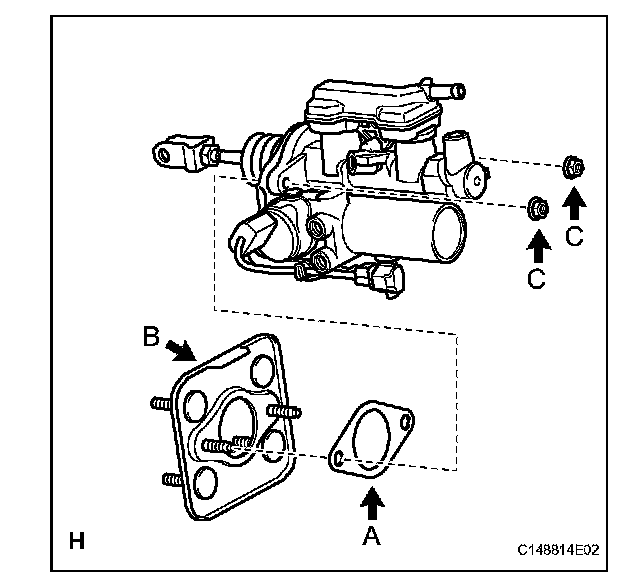 C

C

B

A

H

C148814E02