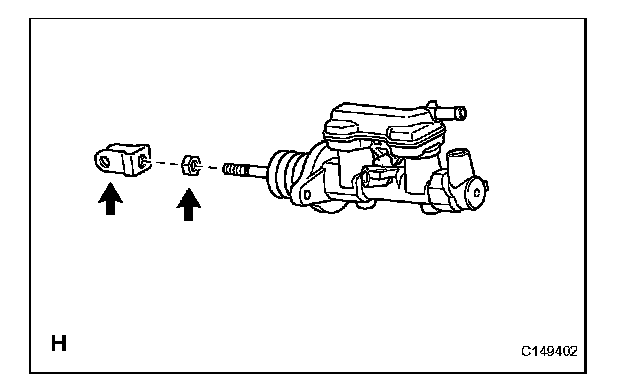 H

C149402