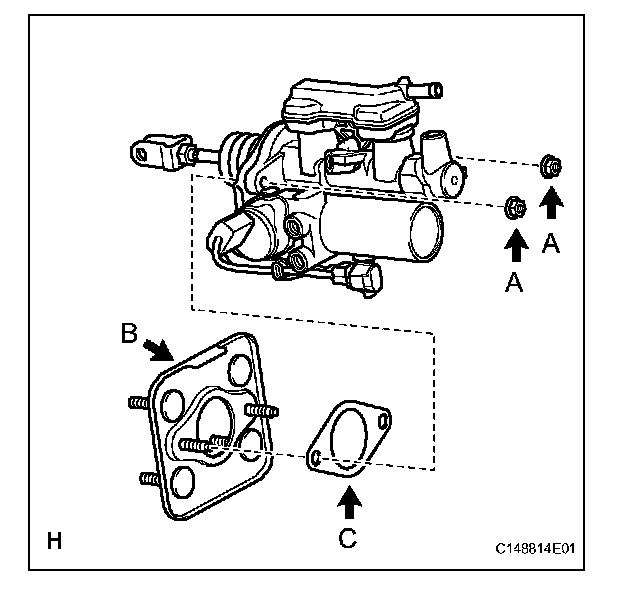 A
A
B
C
H
C148814E01