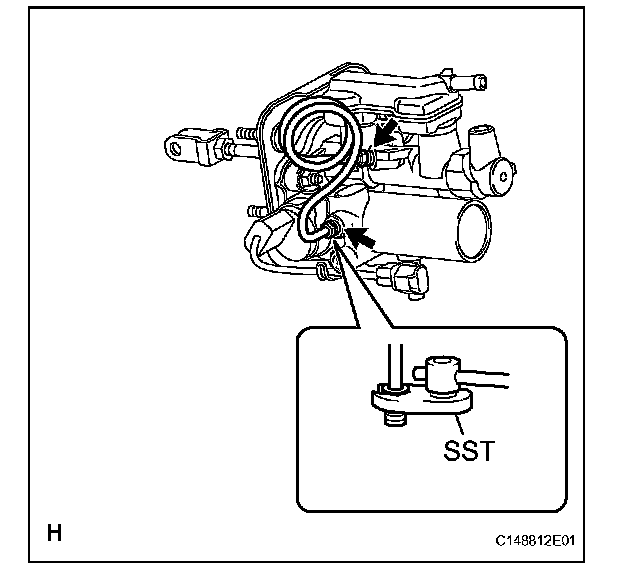 SST

H

C148812E01