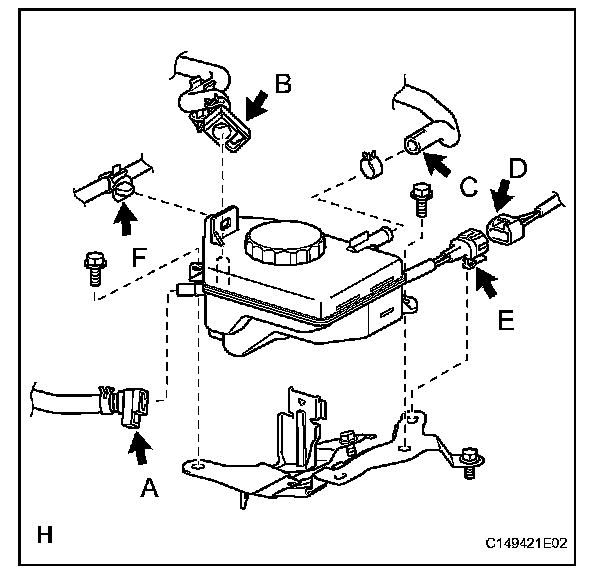 B
C
D
F
E
A
H
C149421E02