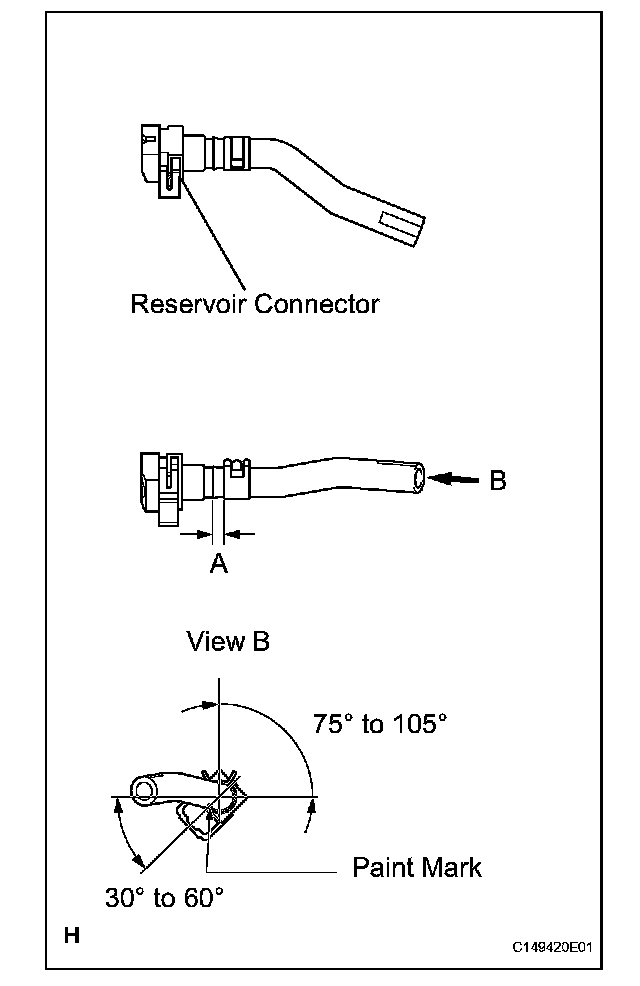 Reservoir Connector

B

A

View B

75° to 105°

Paint Mark

30° to 60°

H

C149420E01