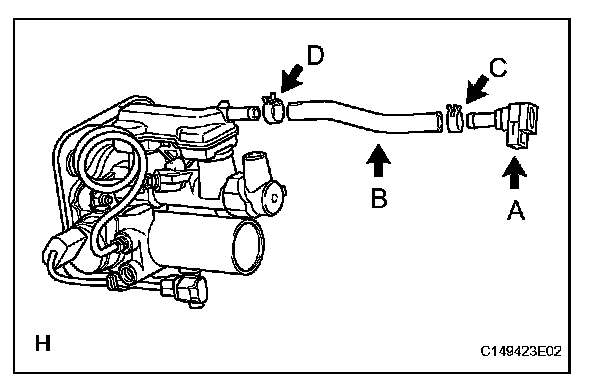 D

C

B

A

H

C149423E02