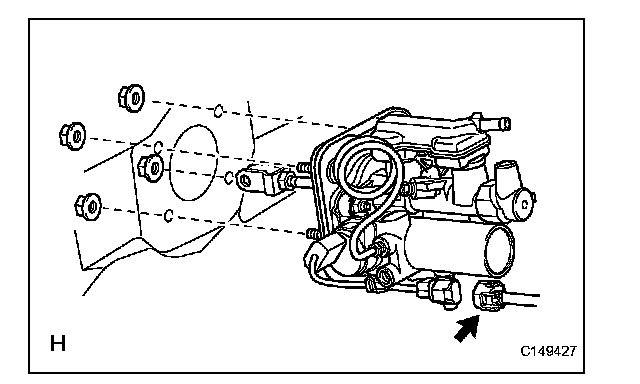 H

C149427