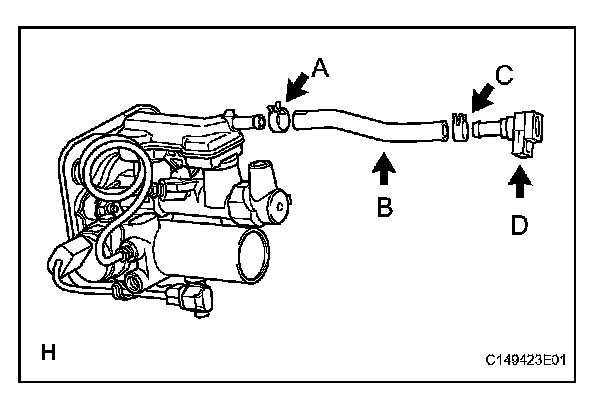 A
C
B
D
H
C149423E01