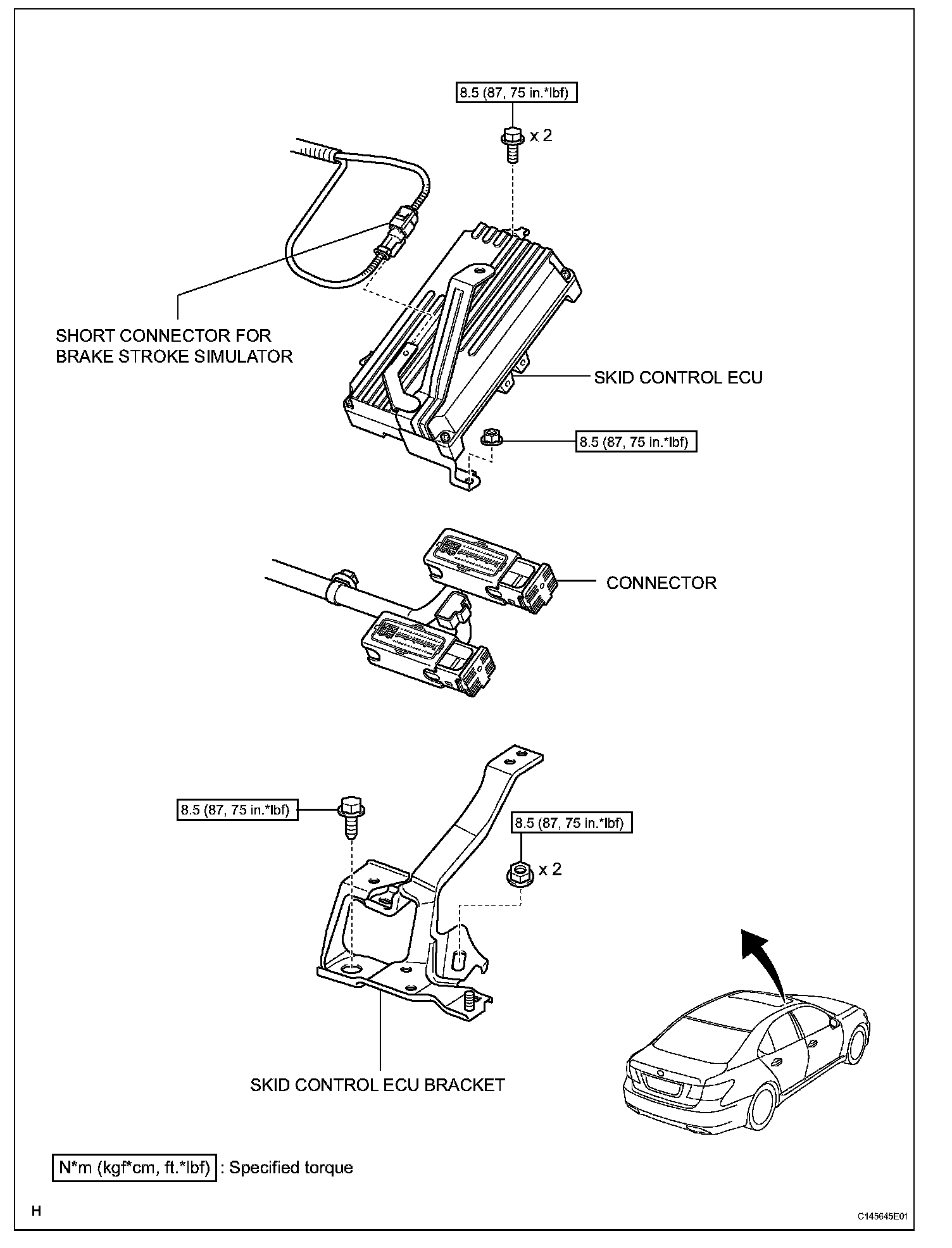 8.5 (87, 75 in.*lbf)

x 2

SHORT CONNECTOR FOR BRAKE STROKE SIMULATOR

SKID CONTROL ECU

8.5 (87, 75 in.*lbf)

CONNECTOR

8.5 (87, 75 in.*lbf)

8.5 (87, 75 in.*lbf)

x 2

SKID CONTROL ECU BRACKET

N*m (kgf*cm, ft.*lbf) : Specified torque

H

C145645E01