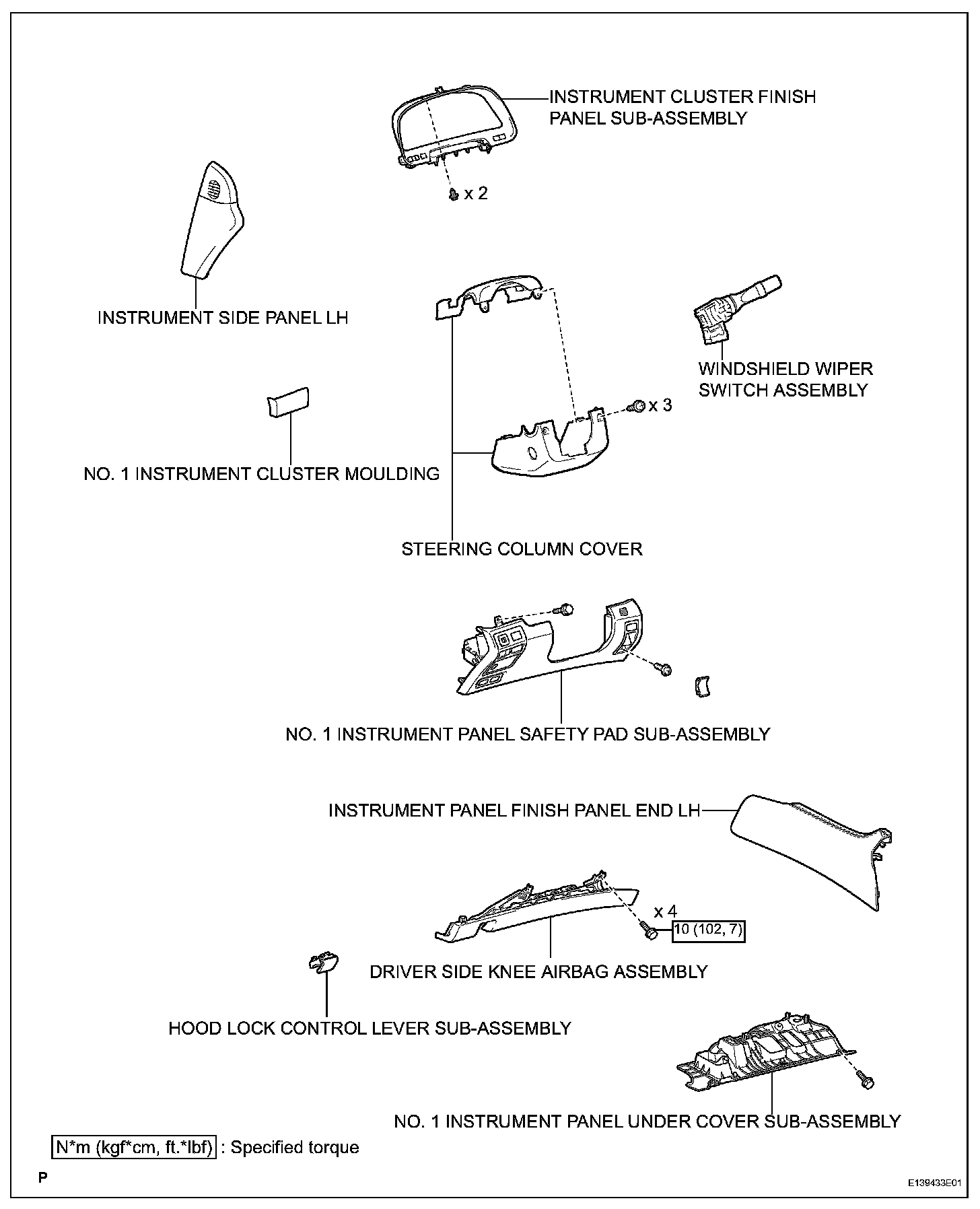 INSTRUMENT CLUSTER FINISH PANEL SUB-ASSEMBLY

x 2

INSTRUMENT SIDE PANEL LH

WINDSHIELD WIPER SWITCH ASSEMBLY

x 3

NO. 1 INSTRUMENT CLUSTER MOULDING

STEERING COLUMN COVER

NO. 1 INSTRUMENT PANEL SAFETY PAD SUB-ASSEMBLY

INSTRUMENT PANEL FINISH PANEL END LH

x 4

10 (102, 7)

DRIVER SIDE KNEE AIRBAG ASSEMBLY

HOOD LOCK CONTROL LEVER SUB-ASSEMBLY

NO. 1 INSTRUMENT PANEL UNDER COVER SUB-ASSEMBLY

N*m (kgf*cm, ft.*lbf) : Specified torque

P

E139433E01