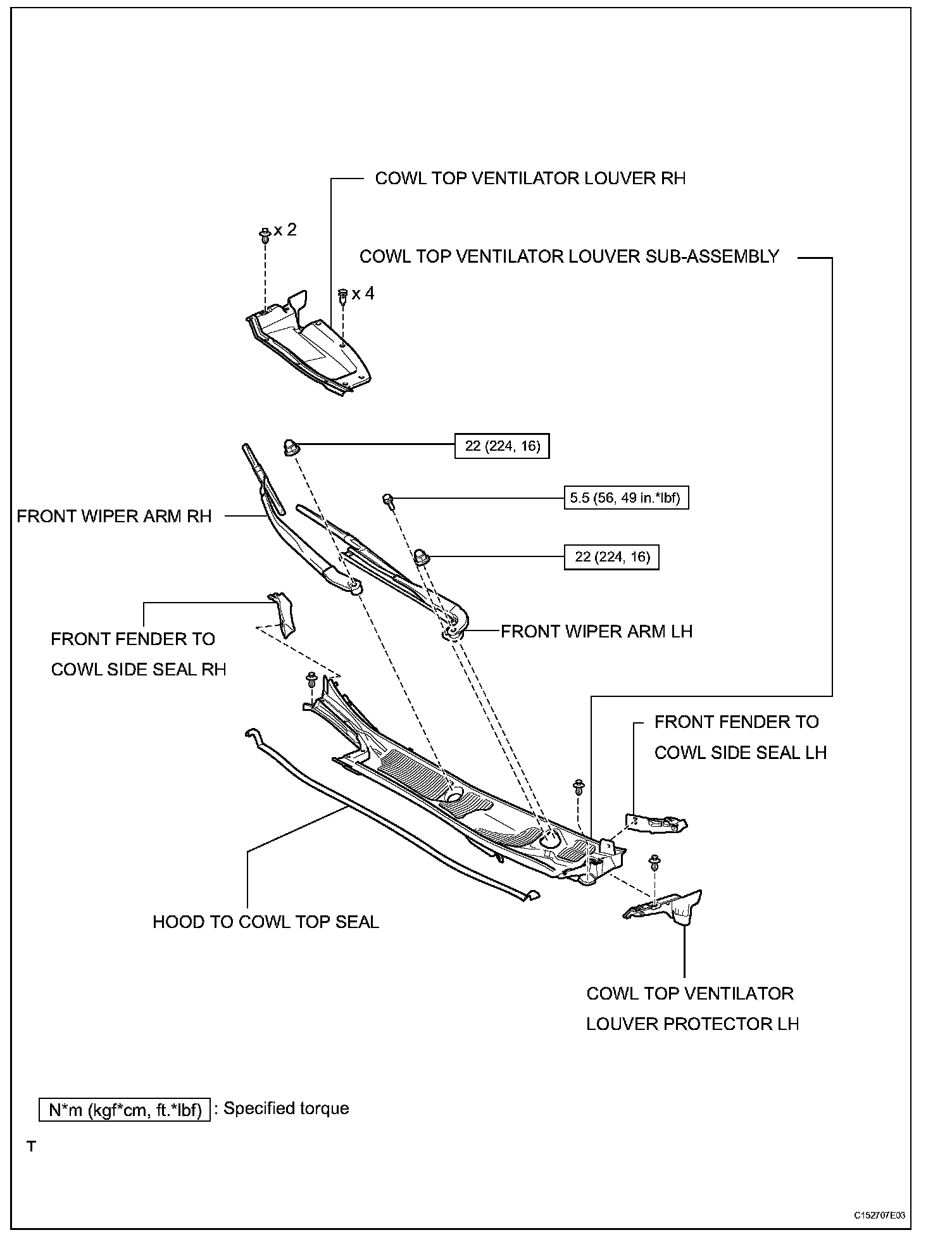 COWL TOP VENTILATOR LOUVER RH

x 2

COWL TOP VENTILATOR LOUVER SUB-ASSEMBLY

x 4

22 (224, 16)

5.5 (56, 49 in.*lbf)

FRONT WIPER ARM RH

22 (224, 16)

FRONT FENDER TO COWL SIDE SEAL RH

FRONT WIPER ARM LH

FRONT FENDER TO COWL SIDE SEAL LH

HOOD TO COWL TOP SEAL

COWL TOP VENTILATOR LOUVER PROTECTOR LH

N*m (kgf*cm, ft.*lbf) : Specified torque

T

C152707E03