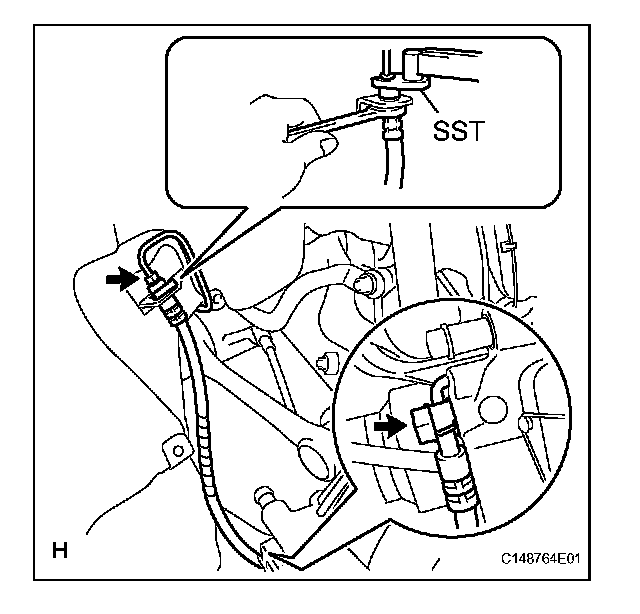 SST

H

C148764E01