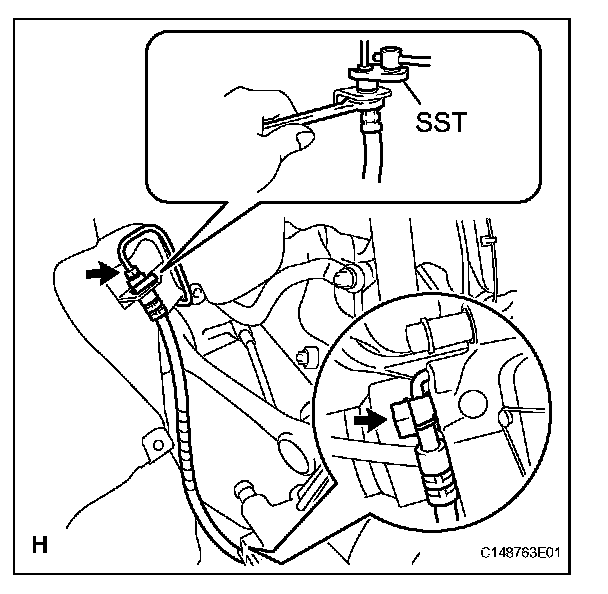 SST

H

C148763E01